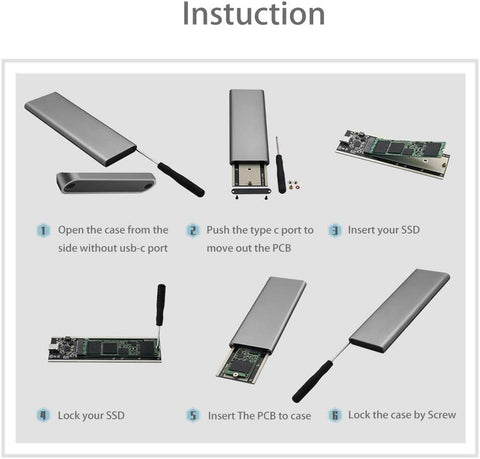 Instuction

1 Open the case from the side without usb-c port

2 Push the type c port to move out the PCB

3 Insert your SSD

4 Lock your SSD

5 Insert The PCB to case

6 Lock the case by Screw